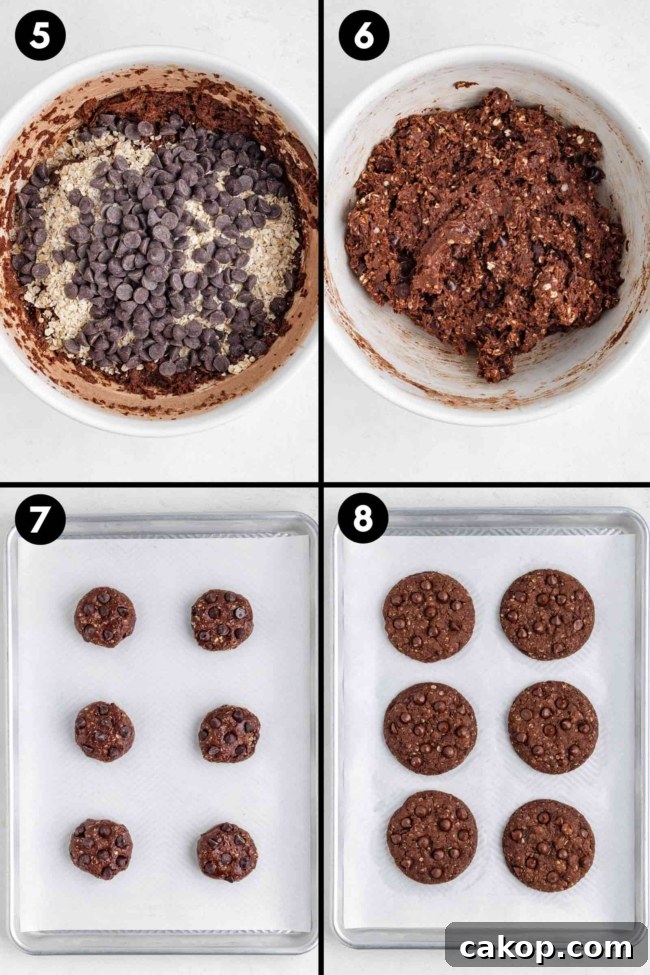 5

6

7

8

cakop.com