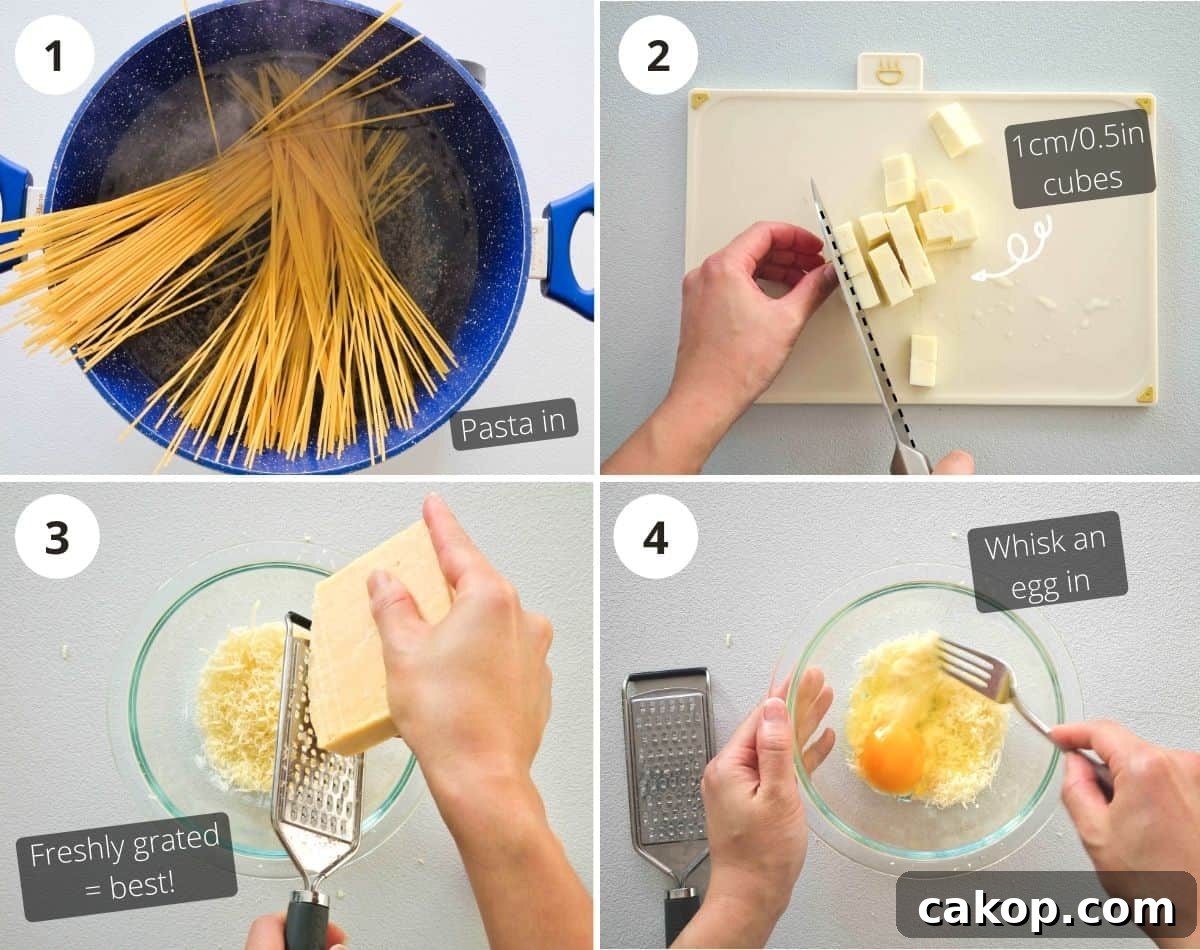 1

Pasta in

2

1cm/0.5in cubes

3

Freshly grated = best!

4

Whisk an egg in

cakop.com