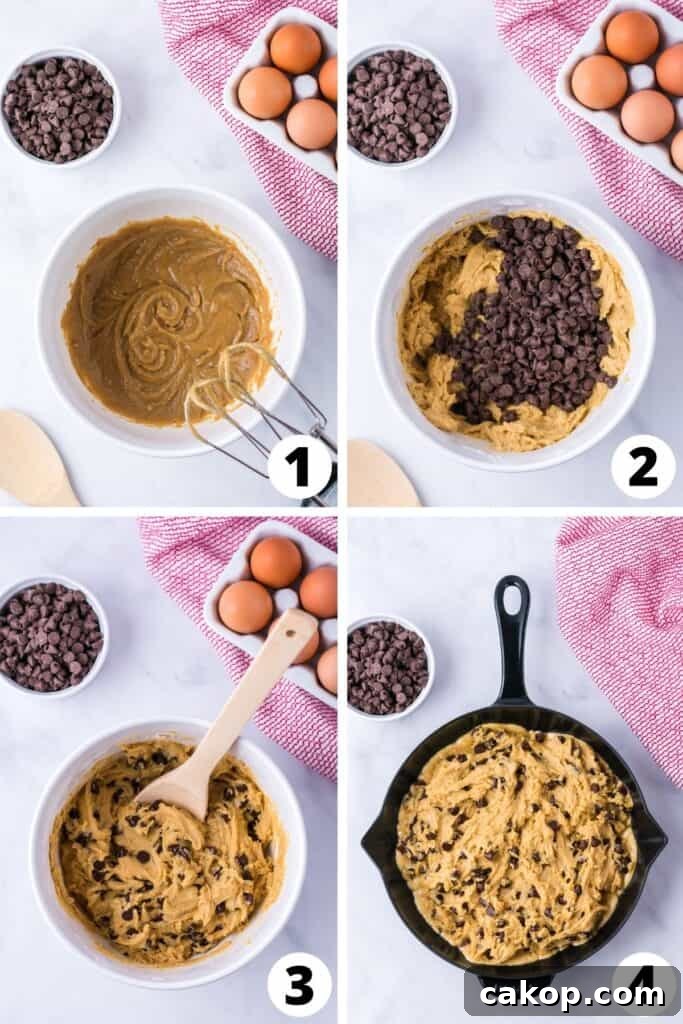 1
2
3
4
cakop.com